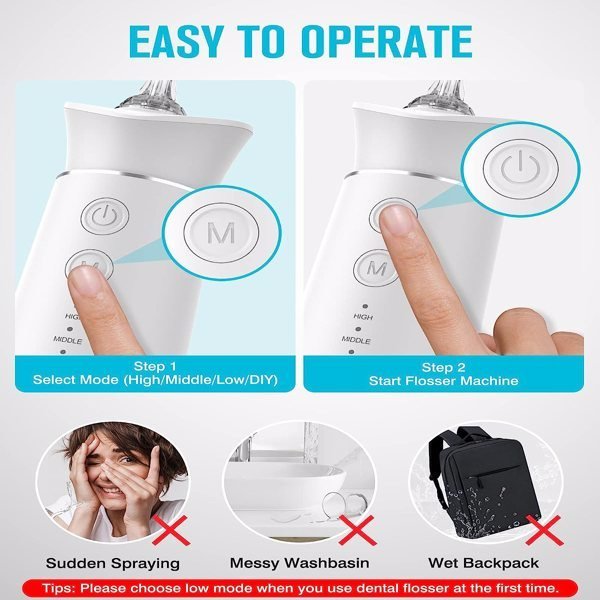 EASY TO OPERATE

M

HIGH

MIDDLE

Step 1
Select Mode (High/Middle/Low/DIY)

M

HIGH

MIDDLE

Step 2
Start Flosser Machine

Sudden Spraying

Messy Washbasin

Wet Backpack

Tips: Please choose low mode when you use dental flosser at the first time.